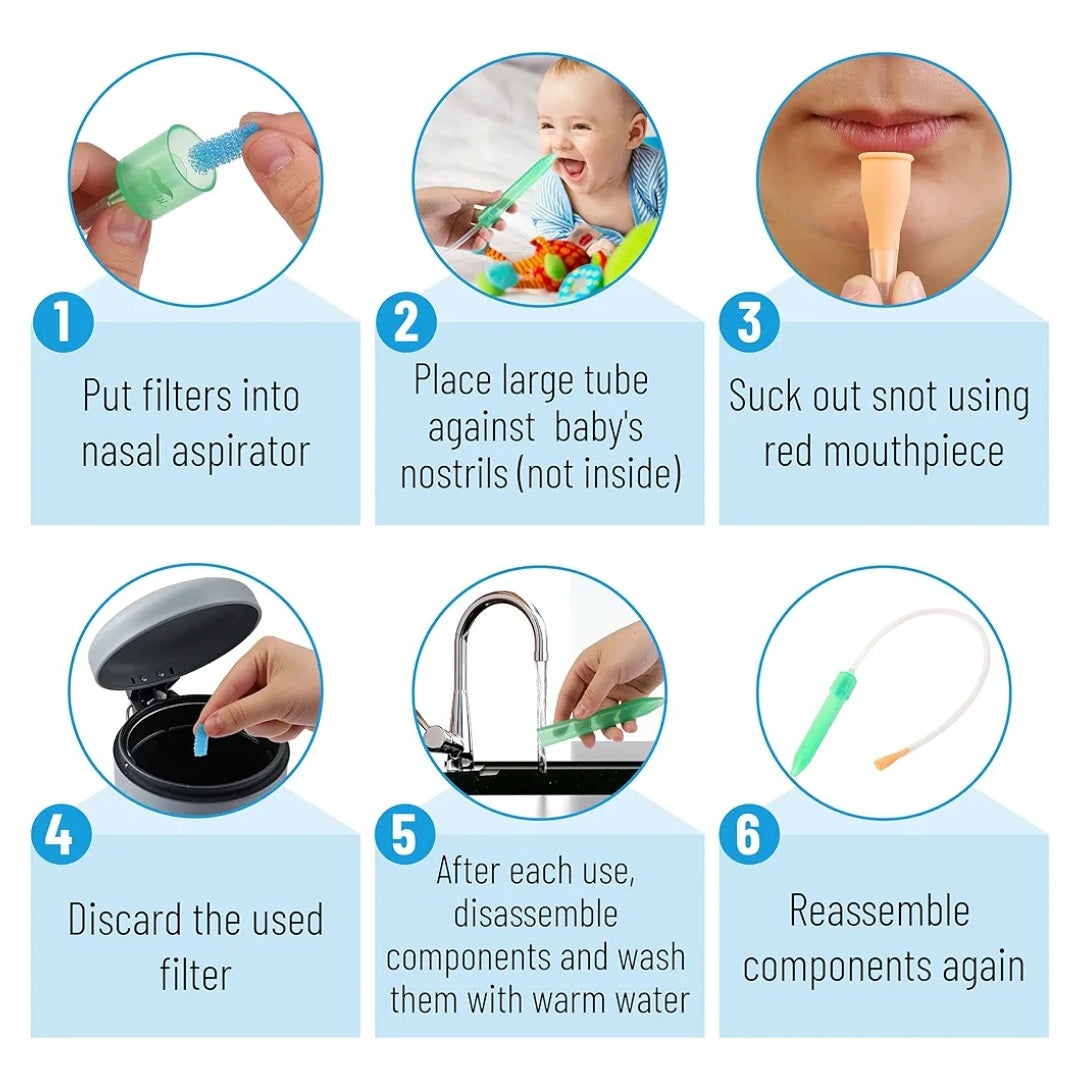 1

Put filters into nasal aspirator

2

Place large tube against baby's nostrils (not inside)

3

Suck out snot using red mouthpiece

4

Discard the used filter

5

After each use, disassemble components and wash them with warm water

6

Reassemble components again